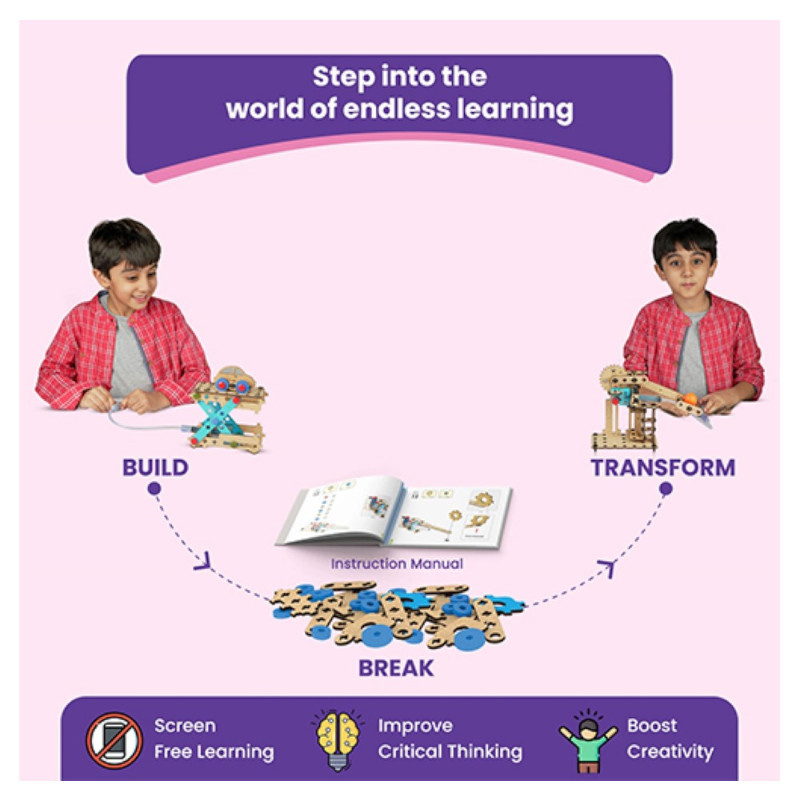 Step into the world of endless learning

BUILD

TRANSFORM

Instruction Manual

BREAK

Screen Free Learning

Improve Critical Thinking

Boost Creativity