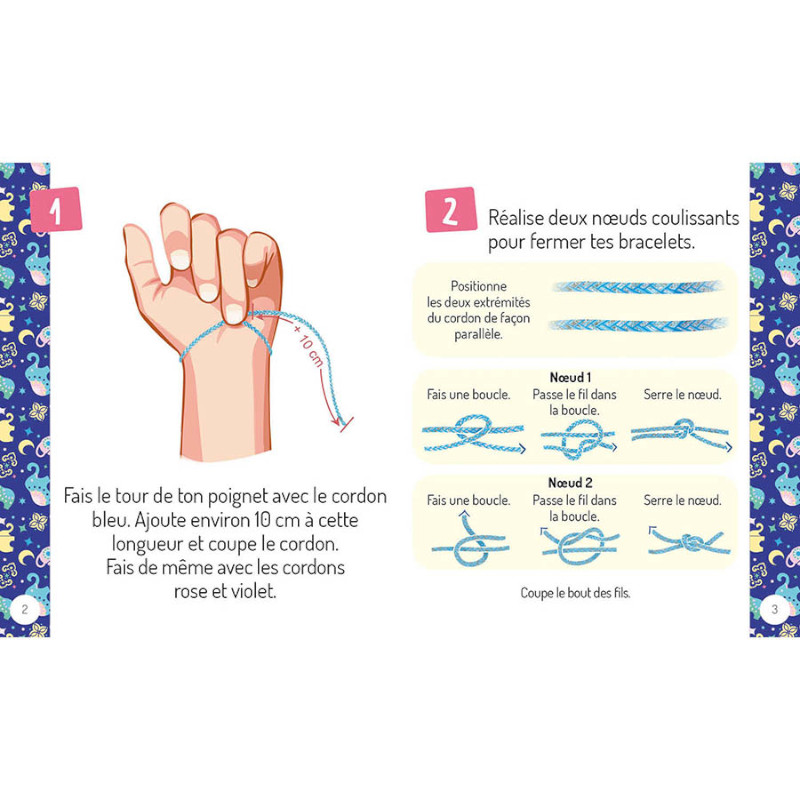 1

+ 10 cm

Fais le tour de ton poignet avec le cordon bleu. Ajoute environ 10 cm à cette longueur et coupe le cordon. Fais de même avec les cordons rose et violet.

2

2 Réalise deux nœuds coulissants pour fermer tes bracelets.

Positionne les deux extrémités du cordon de façon parallèle.

Nœud 1

Fais une boucle.

Passe le fil dans la boucle.

Serre le nœud.

Nœud 2

Fais une boucle.

Passe le fil dans la boucle.

Serre le nœud.

Coupe le bout des fils.

3