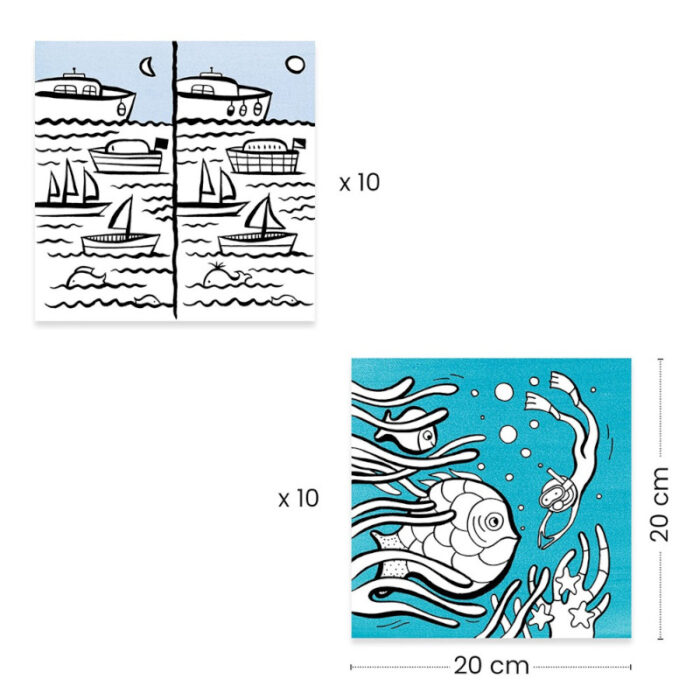 x 10

x 10

20 cm

20 cm