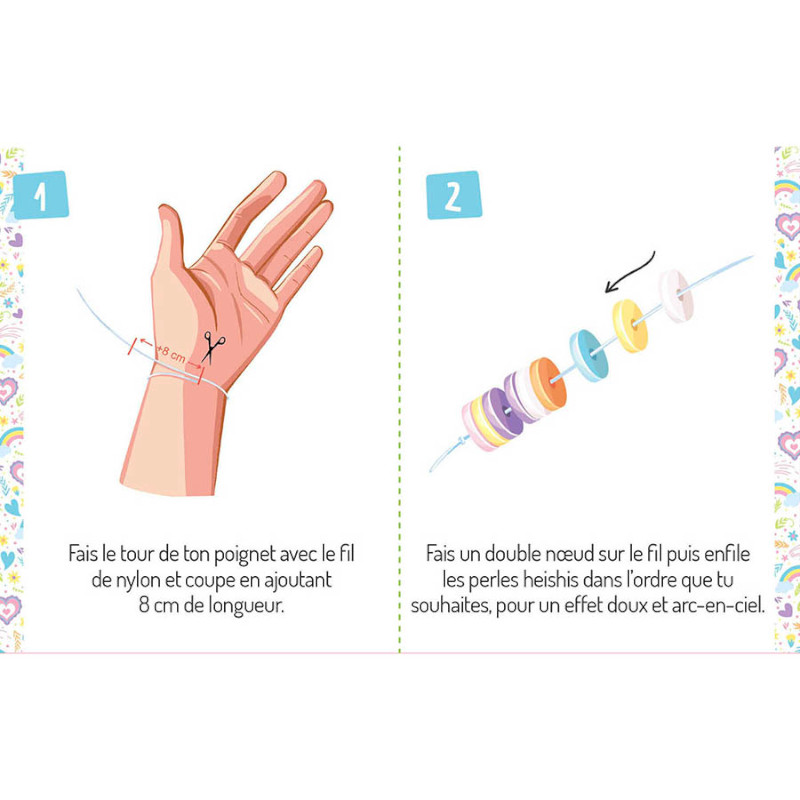 1

+8 cm

Fais le tour de ton poignet avec le fil de nylon et coupe en ajoutant 8 cm de longueur.

2

Fais un double nœud sur le fil puis enfile les perles heishis dans l'ordre que tu souhaites, pour un effet doux et arc-en-ciel.