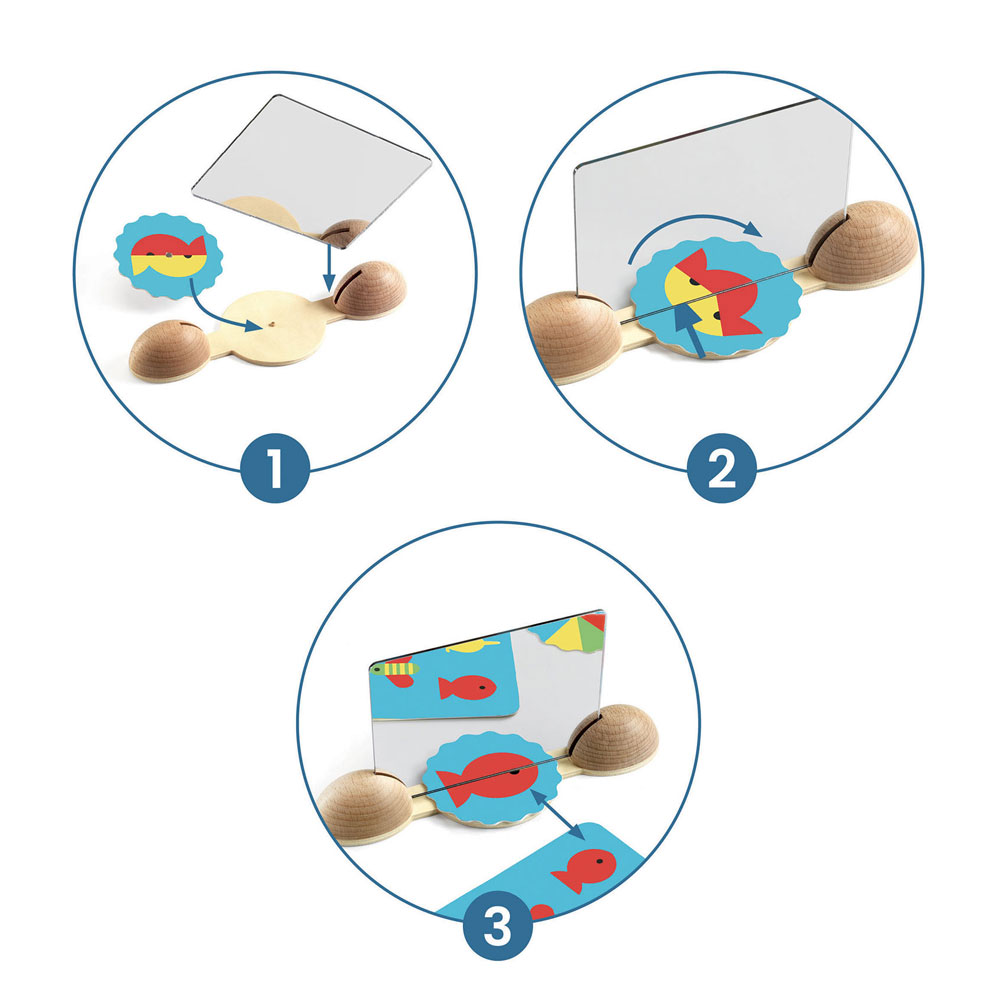 1

2

3